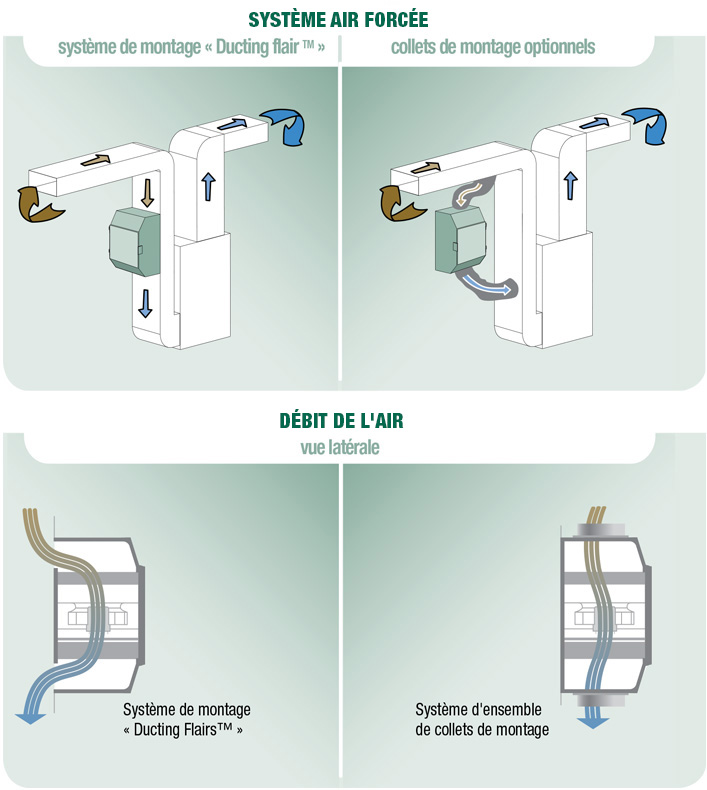 SYSTÈME AIR FORCÉE

système de montage « Ducting flair ™ »

collets de montage optionnels

DÉBIT DE L'AIR

vue latérale

Système de montage « Ducting Flairs™ »

Système d'ensemble de collets de montage